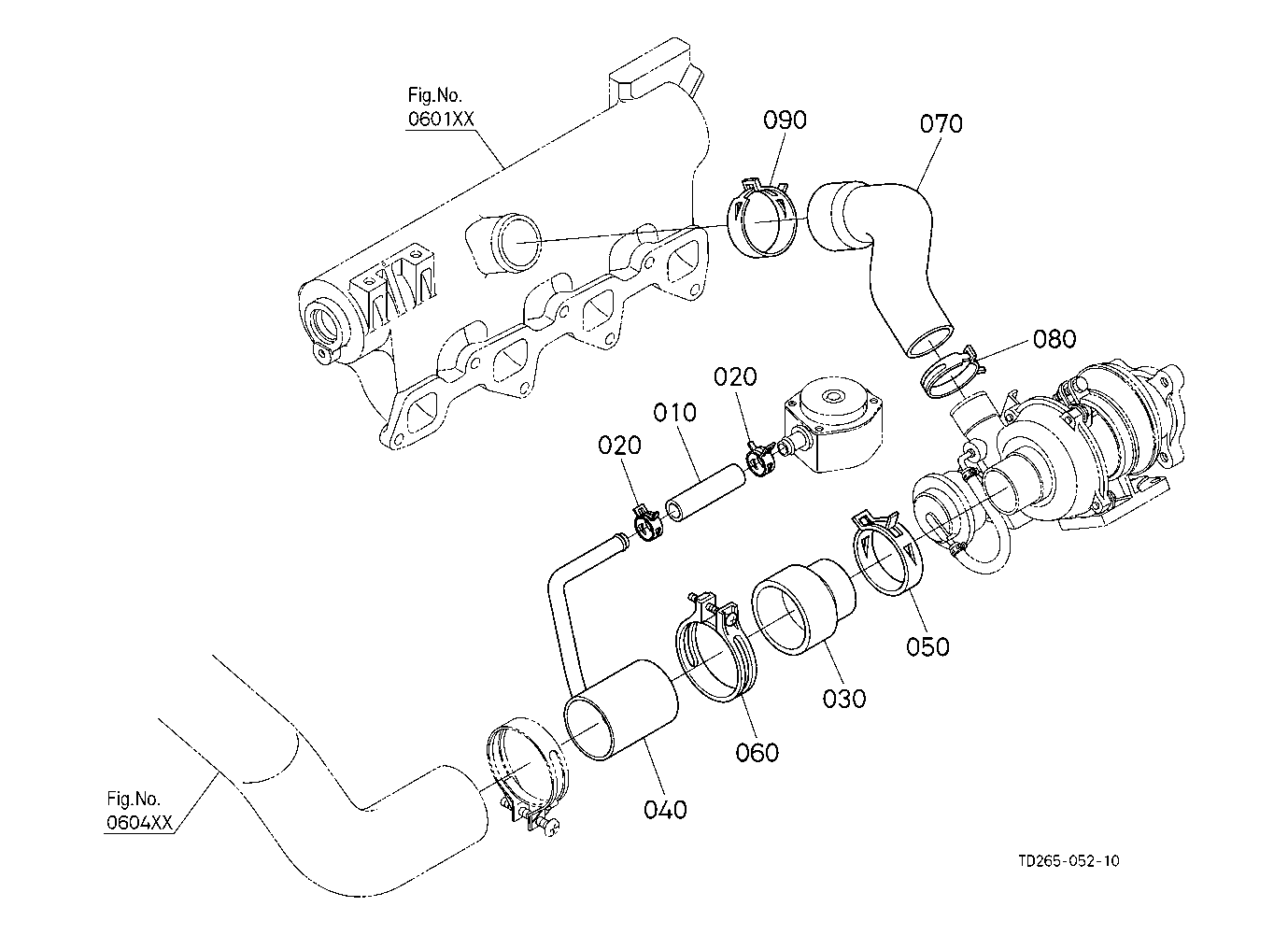 Fig.No.
0601XX

090

070

080

020

010

020

050

030

060

040

Fig.No.
0604XX

TD265-052-10